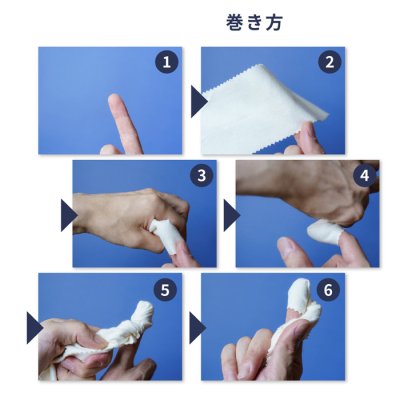 巻き方

1

2

3

4

5

6