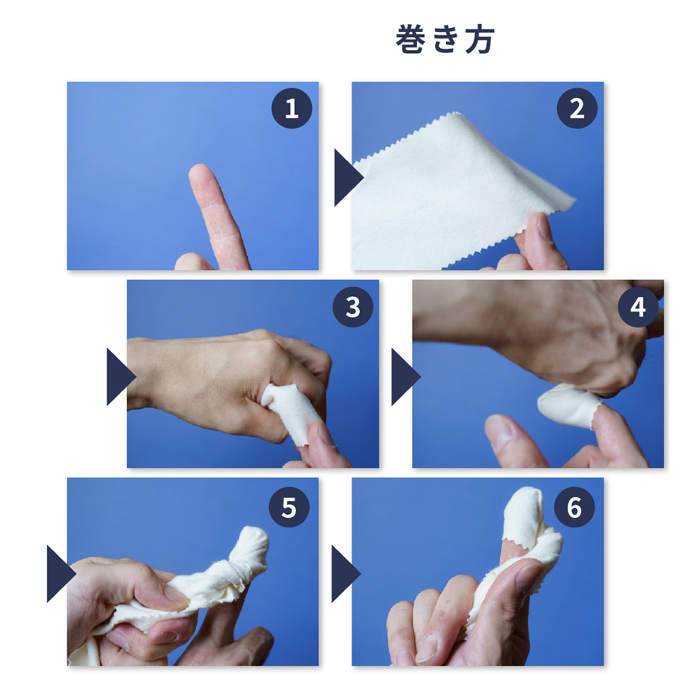 巻き方

1

2

3

4

5

6