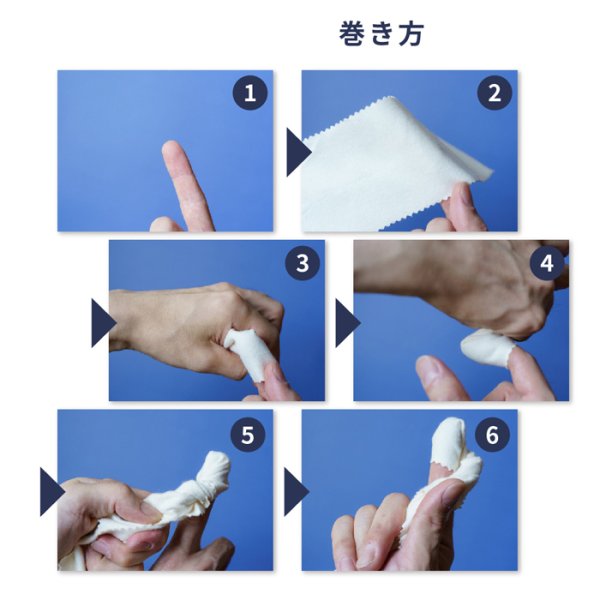 巻き方

1

2

3

4

5

6